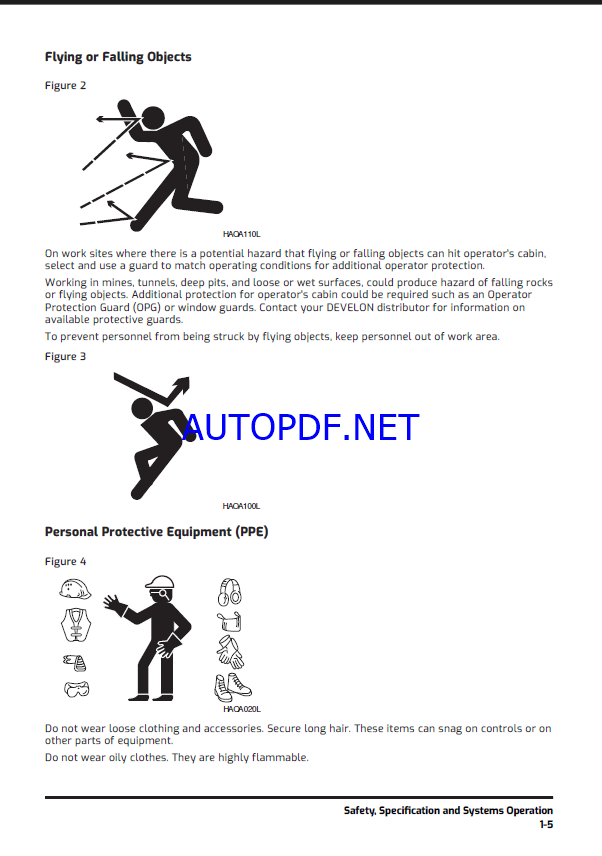 Flying or Falling Objects

Figure 2

HAOA110L

On work sites where there is a potential hazard that flying or falling objects can hit operator's cabin, select and use a guard to match operating conditions for additional operator protection.

Working in mines, tunnels, deep pits, and loose or wet surfaces, could produce hazard of falling rocks or flying objects. Additional protection for operator's cabin could be required such as an Operator Protection Guard (OPG) or window guards. Contact your DEVELON distributor for information on available protective guards.

To prevent personnel from being struck by flying objects, keep personnel out of work area.

Figure 3

AUTOPDF.NET

HAOA100L

Personal Protective Equipment (PPE)

Figure 4

HAOA020L

Do not wear loose clothing and accessories. Secure long hair. These items can snag on controls or on other parts of equipment.

Do not wear oily clothes. They are highly flammable.

Safety, Specification and Systems Operation
1-5