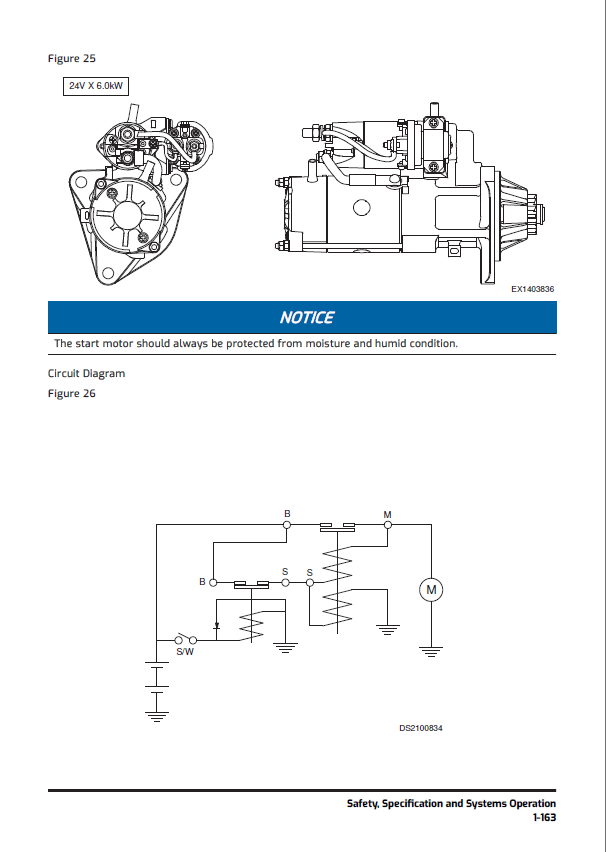 Figure 25

24V X 6.0kW

EX1403836

NOTICE

The start motor should always be protected from moisture and humid condition.

Circuit Diagram

Figure 26

B

M

B

S

S

M

S/W

DS2100834

Safety, Specification and Systems Operation
1-163