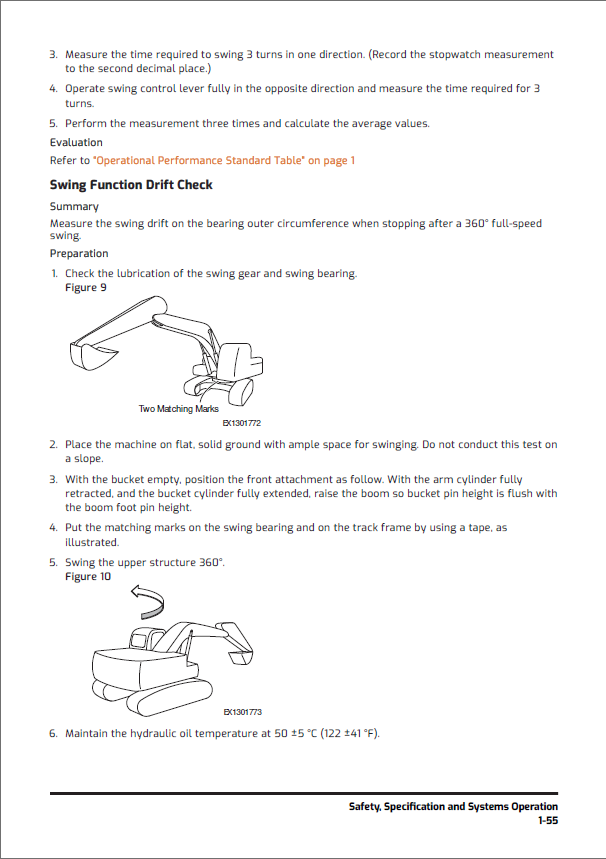 3. Measure the time required to swing 3 turns in one direction. (Record the stopwatch measurement to the second decimal place.)

4. Operate swing control lever fully in the opposite direction and measure the time required for 3 turns.

5. Perform the measurement three times and calculate the average values.

Evaluation

Refer to "Operational Performance Standard Table" on page 1

Swing Function Drift Check

Summary

Measure the swing drift on the bearing outer circumference when stopping after a 360° full-speed swing.

Preparation

1. Check the lubrication of the swing gear and swing bearing.

Figure 9

Two Matching Marks

EX1301772

2. Place the machine on flat, solid ground with ample space for swinging. Do not conduct this test on a slope.

3. With the bucket empty, position the front attachment as follow. With the arm cylinder fully retracted, and the bucket cylinder fully extended, raise the boom so bucket pin height is flush with the boom foot pin height.

4. Put the matching marks on the swing bearing and on the track frame by using a tape, as illustrated.

5. Swing the upper structure 360°.

Figure 10

EX1301773

6. Maintain the hydraulic oil temperature at 50 ±5 °C (122 ±41 °F).

Safety, Specification and Systems Operation
1-55