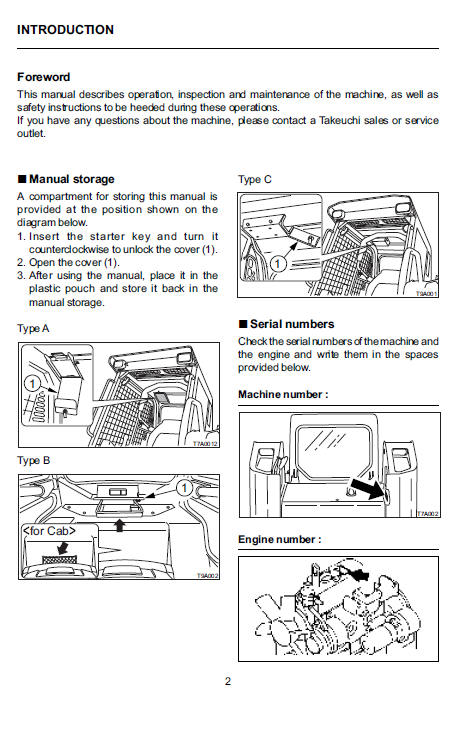 INTRODUCTION

Foreword

This manual describes operation, inspection and maintenance of the machine, as well as safety instructions to be heeded during these operations.
If you have any questions about the machine, please contact a Takeuchi sales or service outlet.

■ Manual storage

A compartment for storing this manual is provided at the position shown on the diagram below.
1. Insert the starter key and turn it counterclockwise to unlock the cover (1).
2. Open the cover (1).
3. After using the manual, place it in the plastic pouch and store it back in the manual storage.

Type A

1

T7A0012

Type B

1

<for Cab>

T9A002

Type C

1

T9A001

■ Serial numbers

Check the serial numbers of the machine and the engine and write them in the spaces provided below.

Machine number :

T7A002

Engine number :

2