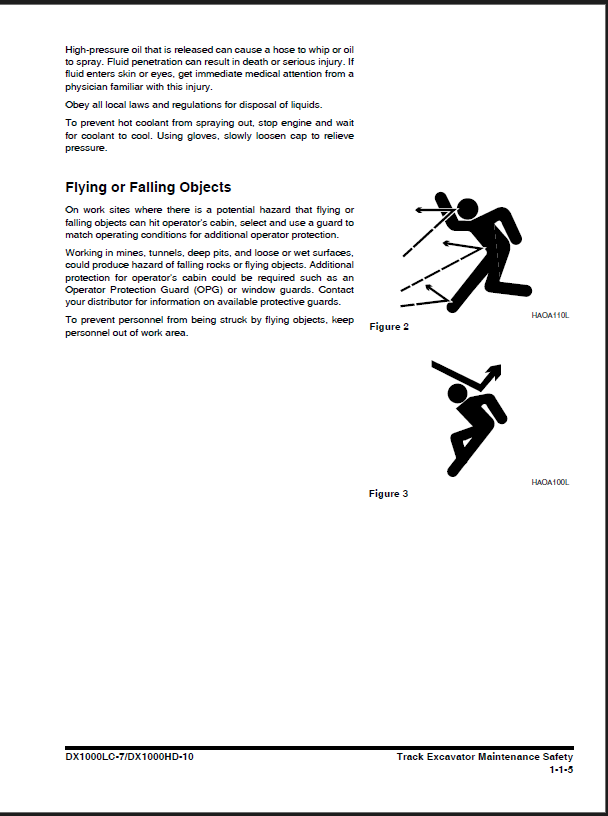 High-pressure oil that is released can cause a hose to whip or oil to spray. Fluid penetration can result in death or serious injury. If fluid enters skin or eyes, get immediate medical attention from a physician familiar with this injury.

Obey all local laws and regulations for disposal of liquids.

To prevent hot coolant from spraying out, stop engine and wait for coolant to cool. Using gloves, slowly loosen cap to relieve pressure.

Flying or Falling Objects

On work sites where there is a potential hazard that flying or falling objects can hit operator's cabin, select and use a guard to match operating conditions for additional operator protection.

Working in mines, tunnels, deep pits, and loose or wet surfaces, could produce hazard of falling rocks or flying objects. Additional protection for operator's cabin could be required such as an Operator Protection Guard (OPG) or window guards. Contact your distributor for information on available protective guards.

To prevent personnel from being struck by flying objects, keep personnel out of work area.

HAOA110L

Figure 2

HAOA100L

Figure 3

DX1000LC-7/DX1000HD-10

Track Excavator Maintenance Safety
1-1-5