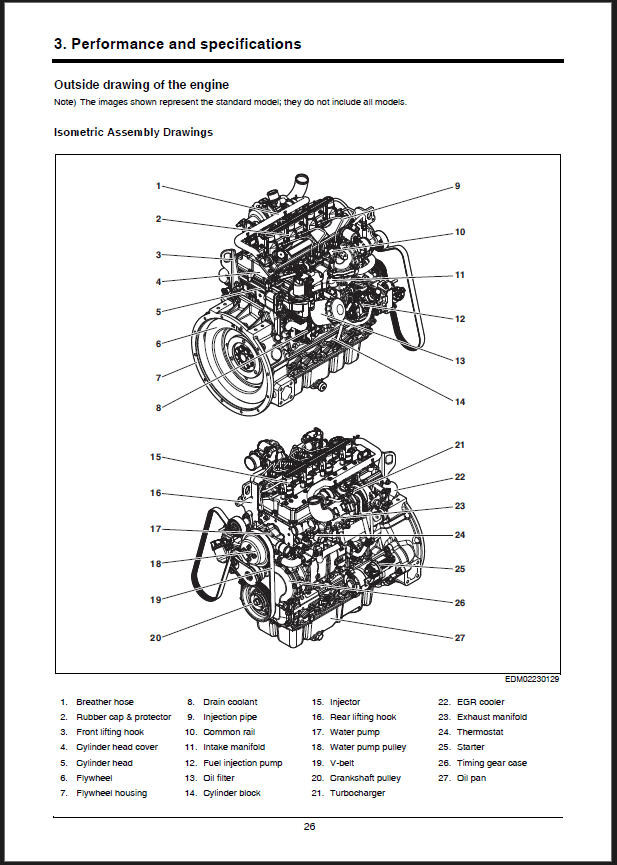 3. Performance and specifications

Outside drawing of the engine

Note) The images shown represent the standard model; they do not include all models.

Isometric Assembly Drawings

1
2
3
4
5
6
7
8
9
10
11
12
13
14

15
16
17
18
19
20
21
22
23
24
25
26
27

EDM02230129

1. Breather hose
2. Rubber cap & protector
3. Front lifting hook
4. Cylinder head cover
5. Cylinder head
6. Flywheel
7. Flywheel housing
8. Drain coolant
9. Injection pipe
10. Common rail
11. Intake manifold
12. Fuel injection pump
13. Oil filter
14. Cylinder block
15. Injector
16. Rear lifting hook
17. Water pump
18. Water pump pulley
19. V-belt
20. Crankshaft pulley
21. Turbocharger
22. EGR cooler
23. Exhaust manifold
24. Thermostat
25. Starter
26. Timing gear case
27. Oil pan

26