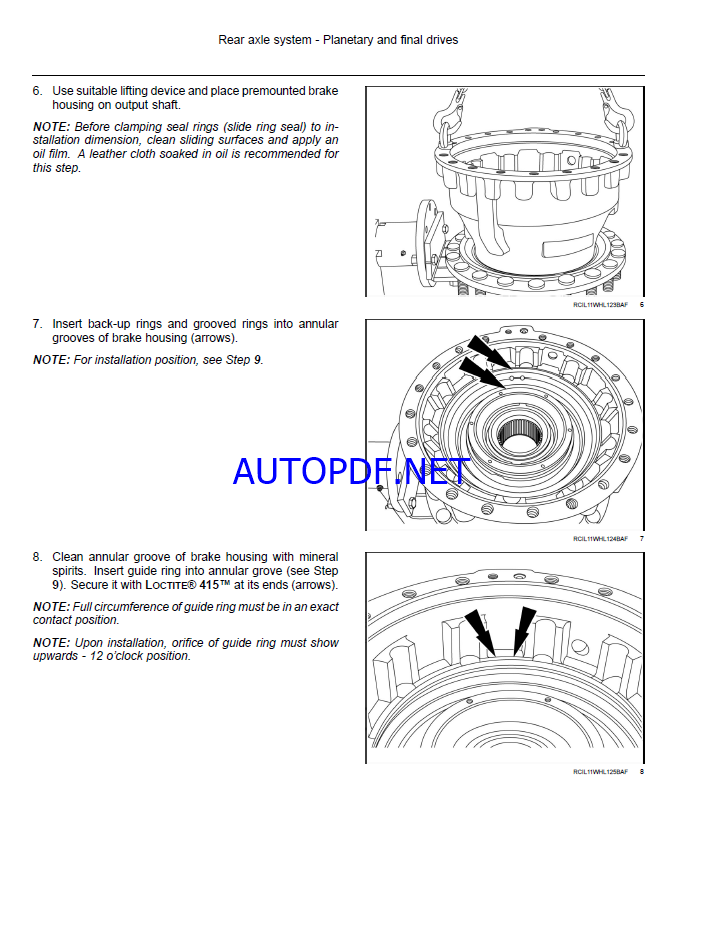 Rear axle system - Planetary and final drives

6. Use suitable lifting device and place premounted brake housing on output shaft.

NOTE: Before clamping seal rings (slide ring seal) to installation dimension, clean sliding surfaces and apply an oil film. A leather cloth soaked in oil is recommended for this step.

RCIL11WHL123BAF 6

7. Insert back-up rings and grooved rings into annular grooves of brake housing (arrows).

NOTE: For installation position, see Step 9.

AUTOPDF.NET

RCIL11WHL124BAF 7

8. Clean annular groove of brake housing with mineral spirits. Insert guide ring into annular grove (see Step 9). Secure it with LOCTITE® 415™ at its ends (arrows).

NOTE: Full circumference of guide ring must be in an exact contact position.

NOTE: Upon installation, orifice of guide ring must show upwards - 12 o'clock position.

RCIL11WHL125BAF 8