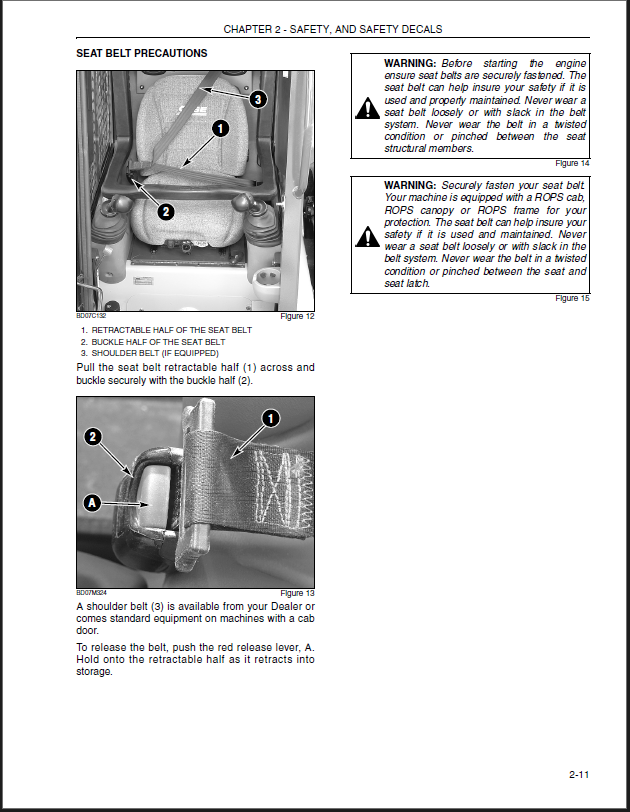 CHAPTER 2 - SAFETY, AND SAFETY DECALS

SEAT BELT PRECAUTIONS

3

1

2

BD07C132

Figure 12

1. RETRACTABLE HALF OF THE SEAT BELT
2. BUCKLE HALF OF THE SEAT BELT
3. SHOULDER BELT (IF EQUIPPED)

Pull the seat belt retractable half (1) across and buckle securely with the buckle half (2).

1

2

A

BD07M324

Figure 13

A shoulder belt (3) is available from your Dealer or comes standard equipment on machines with a cab door.

To release the belt, push the red release lever, A. Hold onto the retractable half as it retracts into storage.

WARNING: Before starting the engine ensure seat belts are securely fastened. The seat belt can help insure your safety if it is used and properly maintained. Never wear a seat belt loosely or with slack in the belt system. Never wear the belt in a twisted condition or pinched between the seat structural members.

Figure 14

WARNING: Securely fasten your seat belt. Your machine is equipped with a ROPS cab, ROPS canopy or ROPS frame for your protection. The seat belt can help insure your safety if it is used and maintained. Never wear a seat belt loosely or with slack in the belt system. Never wear the belt in a twisted condition or pinched between the seat and seat latch.

Figure 15

2-11