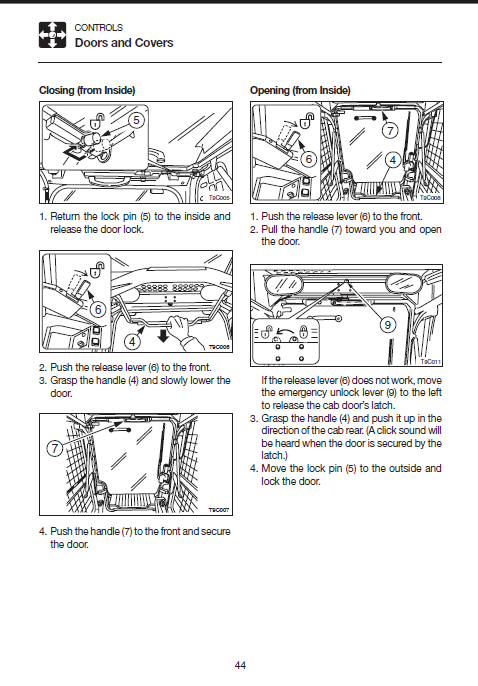 CONTROLS
Doors and Covers

Closing (from Inside)

5

T9C005

1. Return the lock pin (5) to the inside and release the door lock.

6

4

T9C006

2. Push the release lever (6) to the front.
3. Grasp the handle (4) and slowly lower the door.

7

T9C007

4. Push the handle (7) to the front and secure the door.

Opening (from Inside)

7

6

4

T9C008

1. Push the release lever (6) to the front.
2. Pull the handle (7) toward you and open the door.

9

T9C011

If the release lever (6) does not work, move the emergency unlock lever (9) to the left to release the cab door's latch.
3. Grasp the handle (4) and push it up in the direction of the cab rear. (A click sound will be heard when the door is secured by the latch.)
4. Move the lock pin (5) to the outside and lock the door.

44