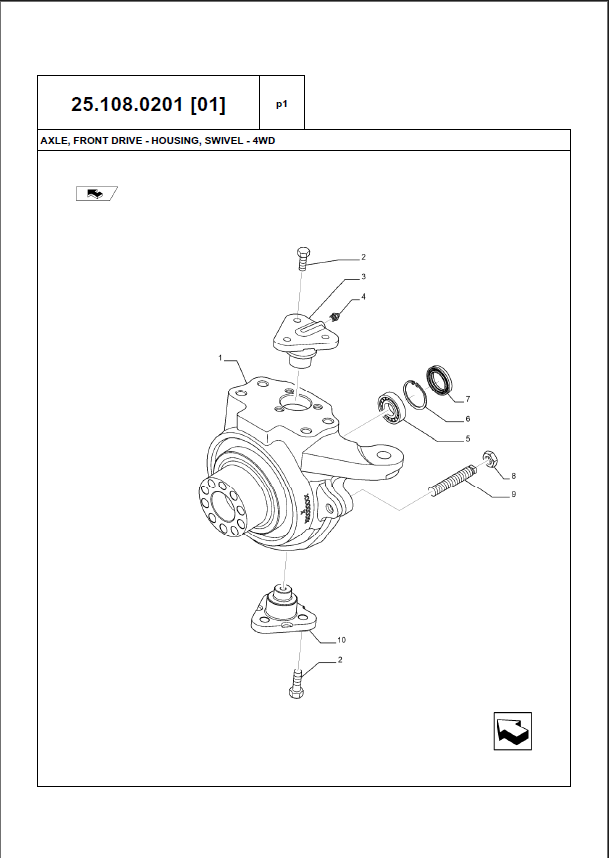 25.108.0201 [01]

p1

AXLE, FRONT DRIVE - HOUSING, SWIVEL - 4WD

2
3
4
1
7
6
5
8
9
10
2