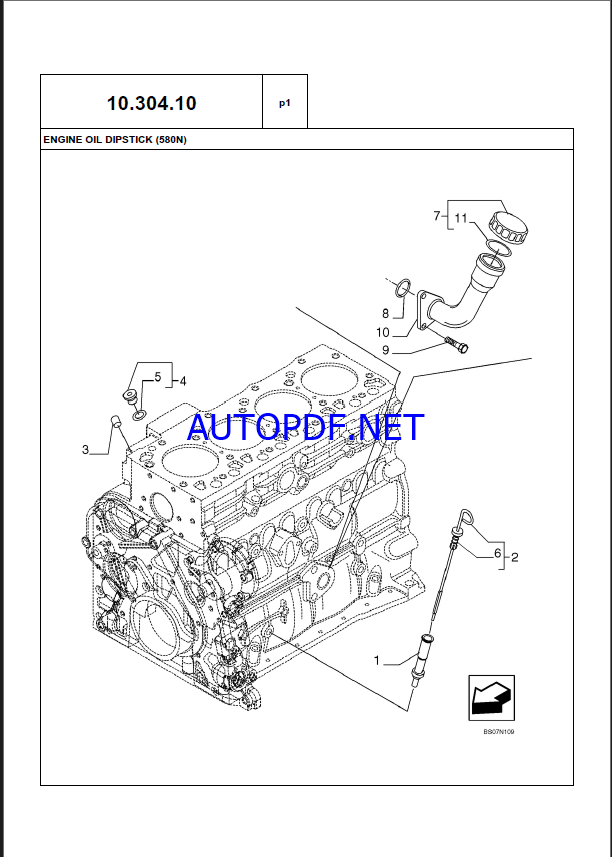 10.304.10

p1

ENGINE OIL DIPSTICK (580N)

7
11
8
10
9
5
4
3
AUTOPDF.NET
6
2
1

BS07N109