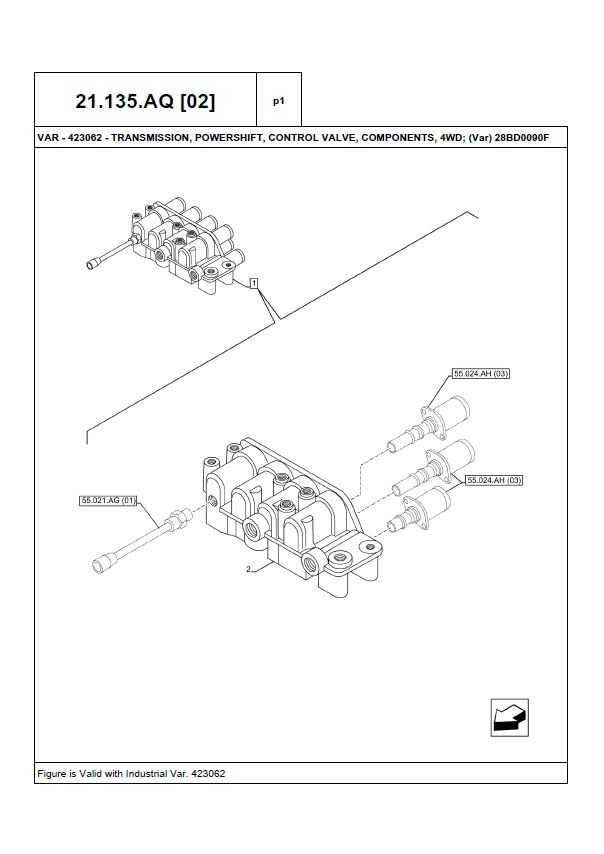 21.135.AQ [02]

p1

VAR - 423062 - TRANSMISSION, POWERSHIFT, CONTROL VALVE, COMPONENTS, 4WD; (Var) 28BD0090F

1

55.024.AH (03)

55.024.AH (03)

55.021.AG (01)

2

Figure is Valid with Industrial Var. 423062