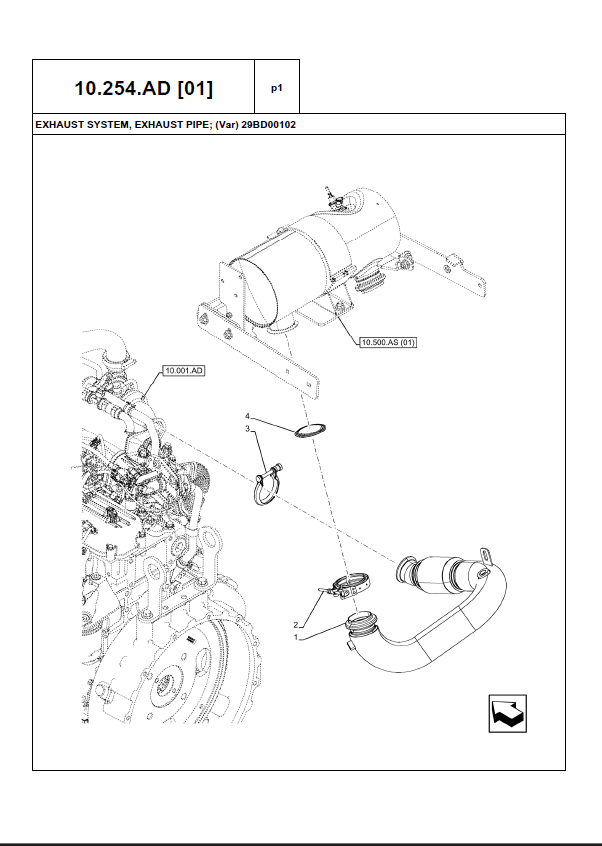 10.254.AD [01]

p1

EXHAUST SYSTEM, EXHAUST PIPE; (Var) 29BD00102

10.500.AS (01)

10.001.AD

4

3

2

1