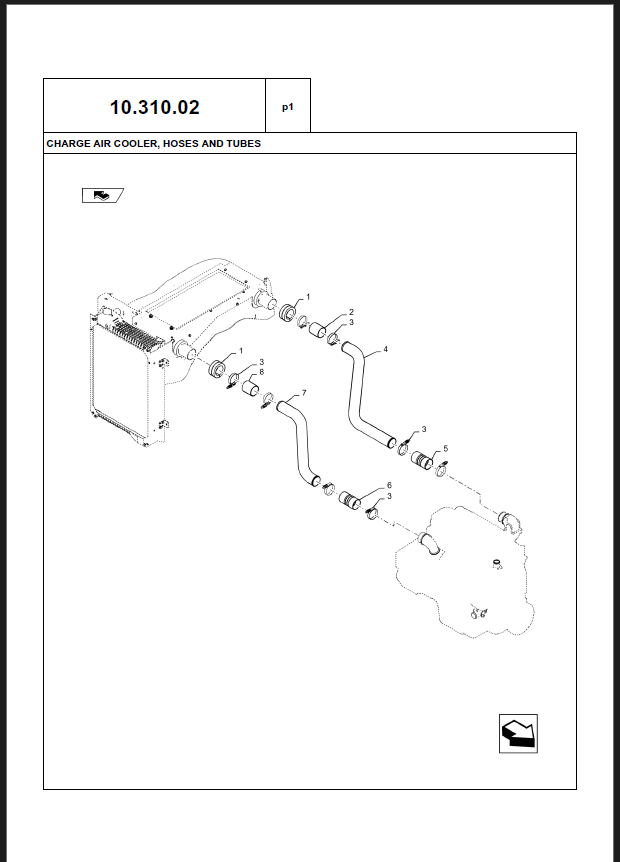 10.310.02

p1

CHARGE AIR COOLER, HOSES AND TUBES

1
2
3
4
1
3
8
7
3
5
6
3