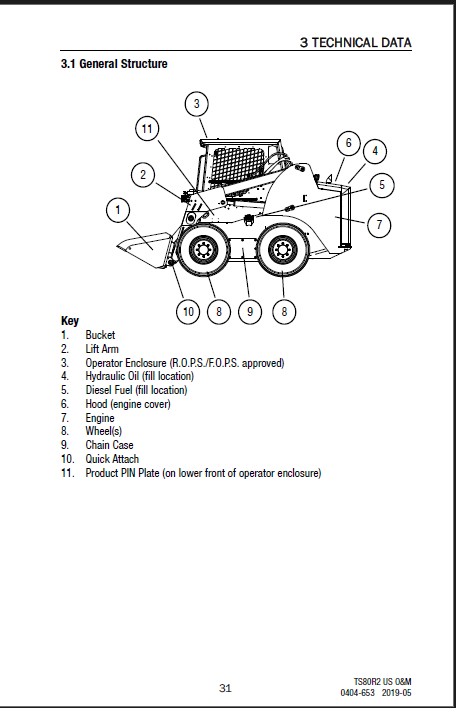 3 TECHNICAL DATA

3.1 General Structure

3
11
6
4
2
5
1
7
10
8
9
8

Key
1. Bucket
2. Lift Arm
3. Operator Enclosure (R.O.P.S./F.O.P.S. approved)
4. Hydraulic Oil (fill location)
5. Diesel Fuel (fill location)
6. Hood (engine cover)
7. Engine
8. Wheel(s)
9. Chain Case
10. Quick Attach
11. Product PIN Plate (on lower front of operator enclosure)

31

TS80R2 US O&M
0404-653 2019-05