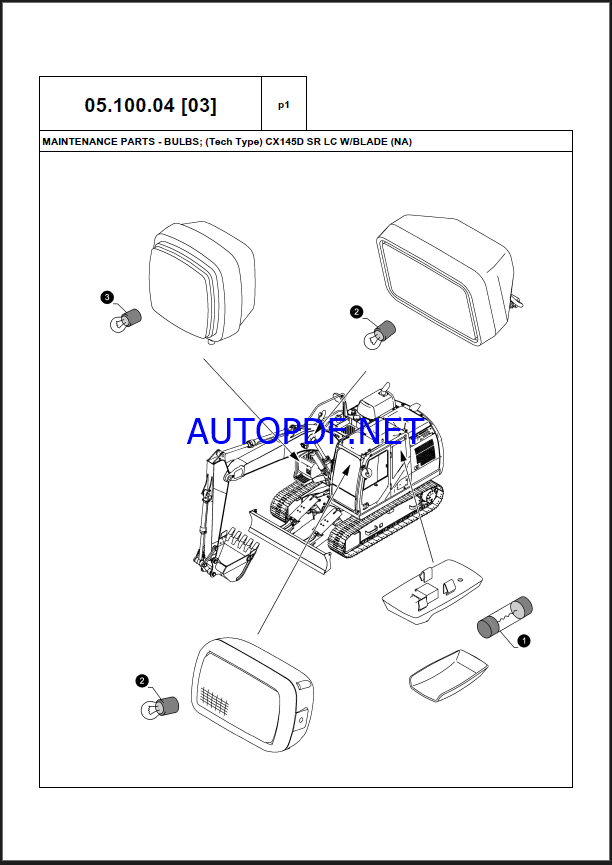 05.100.04 [03]

p1

MAINTENANCE PARTS - BULBS; (Tech Type) CX145D SR LC W/BLADE (NA)

3

2

AUTOPDF.NET

1

2