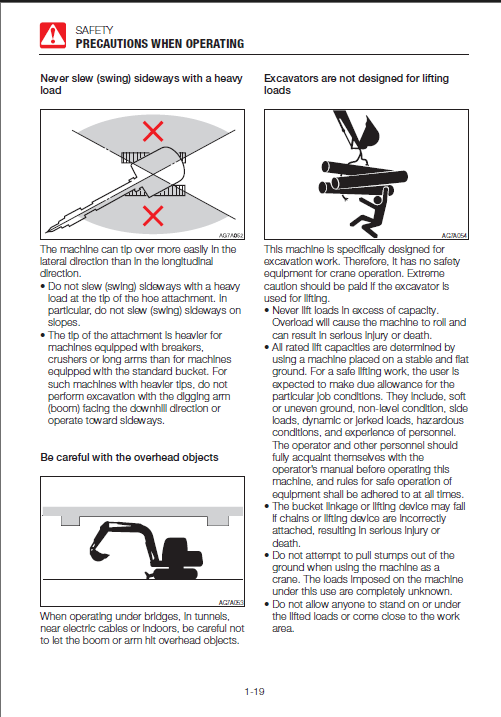 SAFETY
PRECAUTIONS WHEN OPERATING

Never slew (swing) sideways with a heavy load

AG7A052

The machine can tip over more easily in the lateral direction than in the longitudinal direction.
• Do not slew (swing) sideways with a heavy load at the tip of the hoe attachment. In particular, do not slew (swing) sideways on slopes.
• The tip of the attachment is heavier for machines equipped with breakers, crushers or long arms than for machines equipped with the standard bucket. For such machines with heavier tips, do not perform excavation with the digging arm (boom) facing the downhill direction or operate toward sideways.

Be careful with the overhead objects

AG7A053

When operating under bridges, in tunnels, near electric cables or indoors, be careful not to let the boom or arm hit overhead objects.

Excavators are not designed for lifting loads

AG7A054

This machine is specifically designed for excavation work. Therefore, it has no safety equipment for crane operation. Extreme caution should be paid if the excavator is used for lifting.
• Never lift loads in excess of capacity. Overload will cause the machine to roll and can result in serious injury or death.
• All rated lift capacities are determined by using a machine placed on a stable and flat ground. For a safe lifting work, the user is expected to make due allowance for the particular job conditions. They include, soft or uneven ground, non-level condition, side loads, dynamic or jerked loads, hazardous conditions, and experience of personnel. The operator and other personnel should fully acquaint themselves with the operator's manual before operating this machine, and rules for safe operation of equipment shall be adhered to at all times.
• The bucket linkage or lifting device may fall if chains or lifting device are incorrectly attached, resulting in serious injury or death.
• Do not attempt to pull stumps out of the ground when using the machine as a crane. The loads imposed on the machine under this use are completely unknown.
• Do not allow anyone to stand on or under the lifted loads or come close to the work area.

1-19