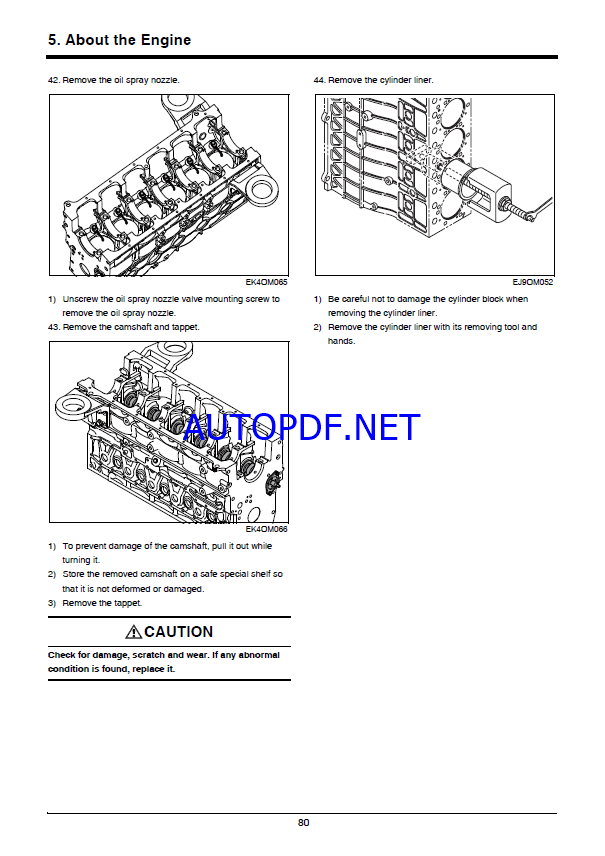 5. About the Engine

42. Remove the oil spray nozzle.

EK4OM065

1) Unscrew the oil spray nozzle valve mounting screw to remove the oil spray nozzle.

43. Remove the camshaft and tappet.

AUTOPDF.NET

EK4OM066

1) To prevent damage of the camshaft, pull it out while turning it.
2) Store the removed camshaft on a safe special shelf so that it is not deformed or damaged.
3) Remove the tappet.

CAUTION

Check for damage, scratch and wear. If any abnormal condition is found, replace it.

44. Remove the cylinder liner.

EJ9OM052

1) Be careful not to damage the cylinder block when removing the cylinder liner.
2) Remove the cylinder liner with its removing tool and hands.

80