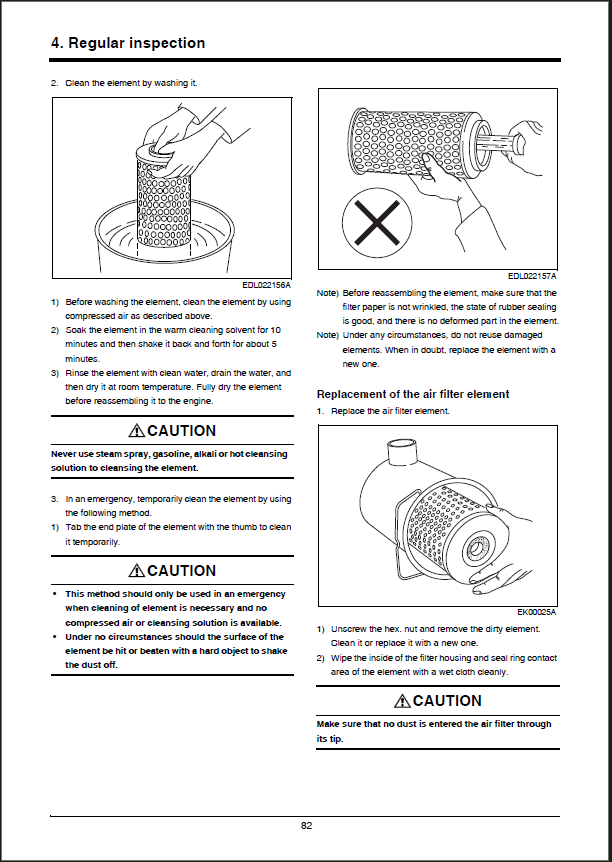 4. Regular inspection

2. Clean the element by washing it.

EDL022156A

1) Before washing the element, clean the element by using compressed air as described above.
2) Soak the element in the warm cleaning solvent for 10 minutes and then shake it back and forth for about 5 minutes.
3) Rinse the element with clean water, drain the water, and then dry it at room temperature. Fully dry the element before reassembling it to the engine.

CAUTION

Never use steam spray, gasoline, alkali or hot cleansing solution to cleansing the element.

3. In an emergency, temporarily clean the element by using the following method.
1) Tab the end plate of the element with the thumb to clean it temporarily.

CAUTION

• This method should only be used in an emergency when cleaning of element is necessary and no compressed air or cleansing solution is available.
• Under no circumstances should the surface of the element be hit or beaten with a hard object to shake the dust off.

EDL022157A

Note) Before reassembling the element, make sure that the filter paper is not wrinkled, the state of rubber sealing is good, and there is no deformed part in the element.
Note) Under any circumstances, do not reuse damaged elements. When in doubt, replace the element with a new one.

Replacement of the air filter element

1. Replace the air filter element.

EK00025A

1) Unscrew the hex. nut and remove the dirty element. Clean it or replace it with a new one.
2) Wipe the inside of the filter housing and seal ring contact area of the element with a wet cloth cleanly.

CAUTION

Make sure that no dust is entered the air filter through its tip.

82