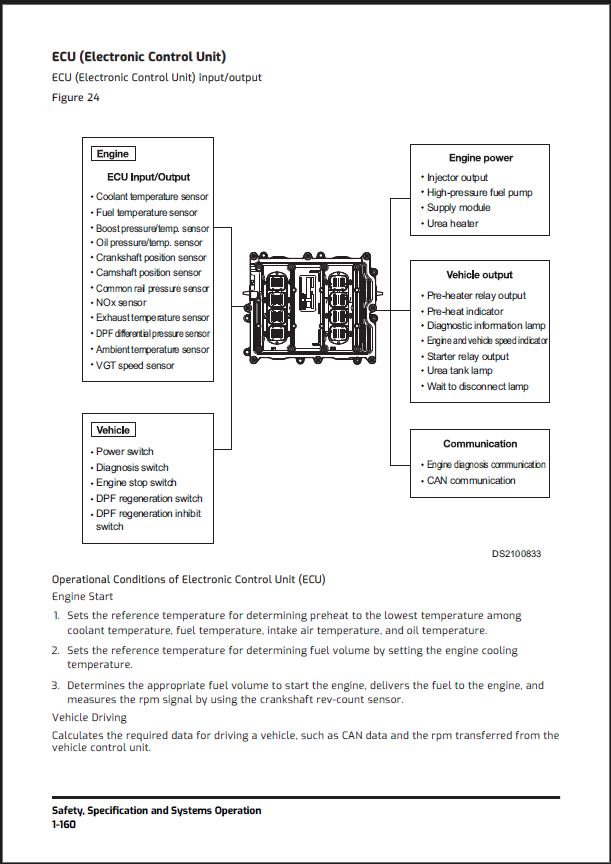 ECU (Electronic Control Unit)

ECU (Electronic Control Unit) input/output

Figure 24

Engine

ECU Input/Output

• Coolant temperature sensor
• Fuel temperature sensor
• Boost pressure/temp. sensor
• Oil pressure/temp. sensor
• Crankshaft position sensor
• Camshaft position sensor
• Common rail pressure sensor
• NOx sensor
• Exhaust temperature sensor
• DPF differential pressure sensor
• Ambient temperature sensor
• VGT speed sensor

Vehicle

• Power switch
• Diagnosis switch
• Engine stop switch
• DPF regeneration switch
• DPF regeneration inhibit switch

Engine power

• Injector output
• High-pressure fuel pump
• Supply module
• Urea heater

Vehicle output

• Pre-heater relay output
• Pre-heat indicator
• Diagnostic information lamp
• Engine and vehicle speed indicator
• Starter relay output
• Urea tank lamp
• Wait to disconnect lamp

Communication

• Engine diagnosis communication
• CAN communication

DS2100833

Operational Conditions of Electronic Control Unit (ECU)

Engine Start

1. Sets the reference temperature for determining preheat to the lowest temperature among coolant temperature, fuel temperature, intake air temperature, and oil temperature.

2. Sets the reference temperature for determining fuel volume by setting the engine cooling temperature.

3. Determines the appropriate fuel volume to start the engine, delivers the fuel to the engine, and measures the rpm signal by using the crankshaft rev-count sensor.

Vehicle Driving

Calculates the required data for driving a vehicle, such as CAN data and the rpm transferred from the vehicle control unit.

Safety, Specification and Systems Operation
1-160