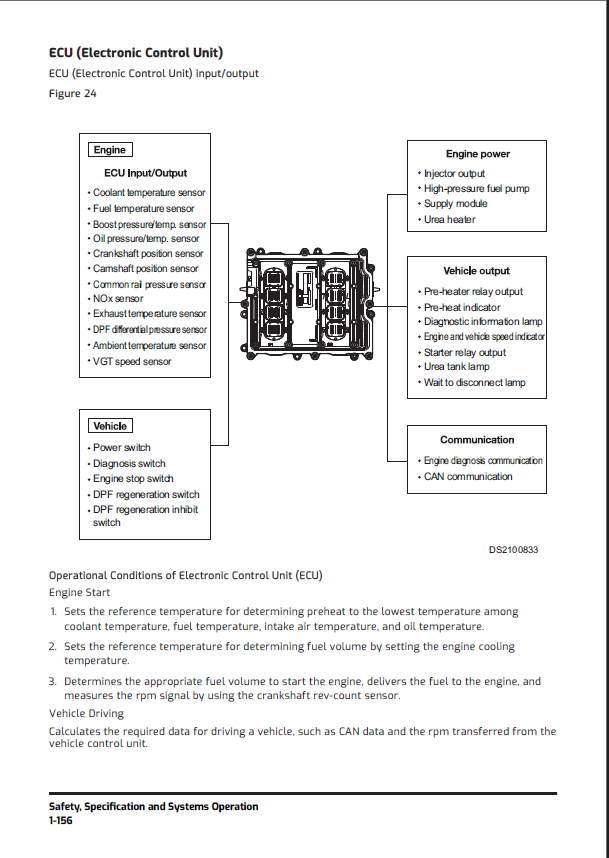 ECU (Electronic Control Unit)

ECU (Electronic Control Unit) input/output

Figure 24

Engine

ECU Input/Output

• Coolant temperature sensor
• Fuel temperature sensor
• Boost pressure/temp. sensor
• Oil pressure/temp. sensor
• Crankshaft position sensor
• Camshaft position sensor
• Common rail pressure sensor
• NOx sensor
• Exhaust temperature sensor
• DPF differential pressure sensor
• Ambient temperature sensor
• VGT speed sensor

Vehicle

• Power switch
• Diagnosis switch
• Engine stop switch
• DPF regeneration switch
• DPF regeneration inhibit switch

Engine power

• Injector output
• High-pressure fuel pump
• Supply module
• Urea heater

Vehicle output

• Pre-heater relay output
• Pre-heat indicator
• Diagnostic information lamp
• Engine and vehicle speed indicator
• Starter relay output
• Urea tank lamp
• Wait to disconnect lamp

Communication

• Engine diagnosis communication
• CAN communication

DS2100833

Operational Conditions of Electronic Control Unit (ECU)

Engine Start

1. Sets the reference temperature for determining preheat to the lowest temperature among coolant temperature, fuel temperature, intake air temperature, and oil temperature.

2. Sets the reference temperature for determining fuel volume by setting the engine cooling temperature.

3. Determines the appropriate fuel volume to start the engine, delivers the fuel to the engine, and measures the rpm signal by using the crankshaft rev-count sensor.

Vehicle Driving

Calculates the required data for driving a vehicle, such as CAN data and the rpm transferred from the vehicle control unit.

Safety, Specification and Systems Operation
1-156