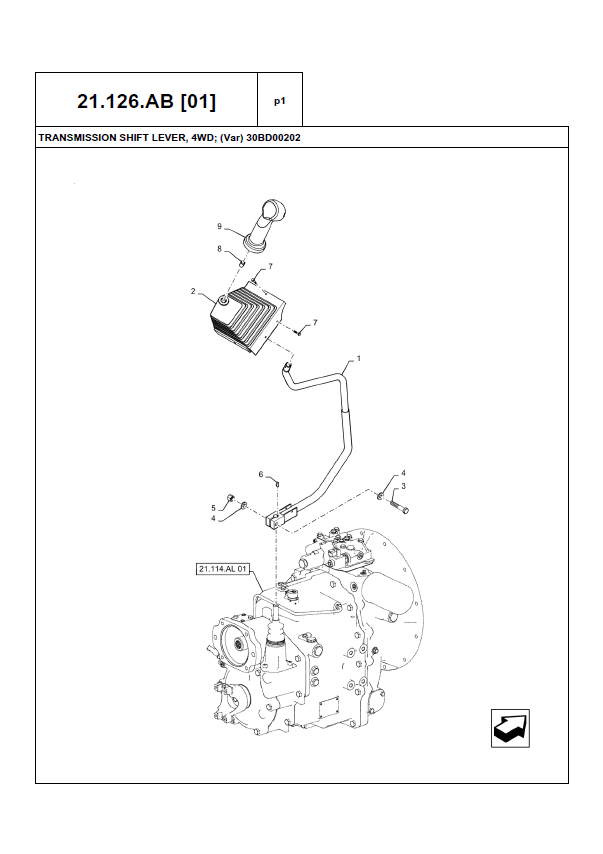 21.126.AB [01]

p1

TRANSMISSION SHIFT LEVER, 4WD; (Var) 30BD00202

9

8

7

2

7

1

6

4

3

5

4

21.114.AL 01