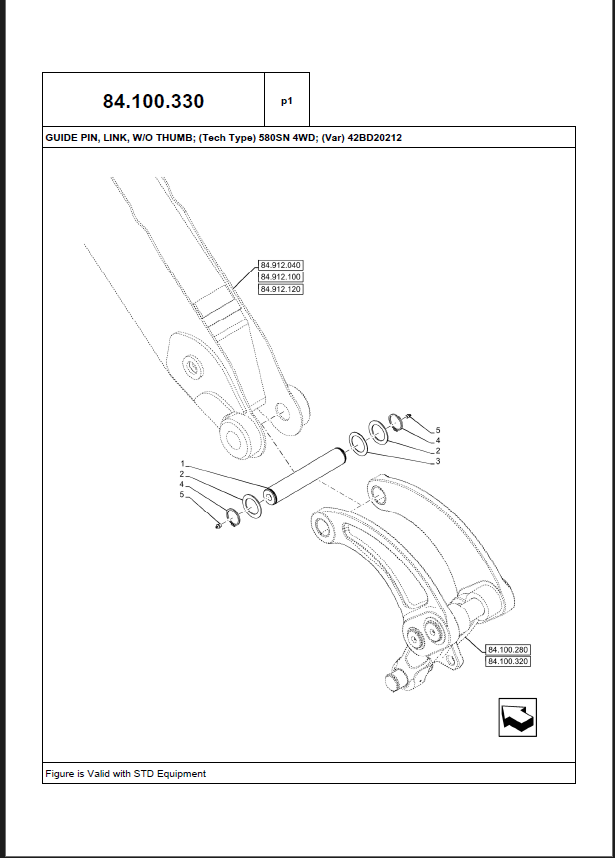 84.100.330

p1

GUIDE PIN, LINK, W/O THUMB; (Tech Type) 580SN 4WD; (Var) 42BD20212

84.912.040
84.912.100
84.912.120

5
4
2
3

1
2
4
5

84.100.280
84.100.320

Figure is Valid with STD Equipment