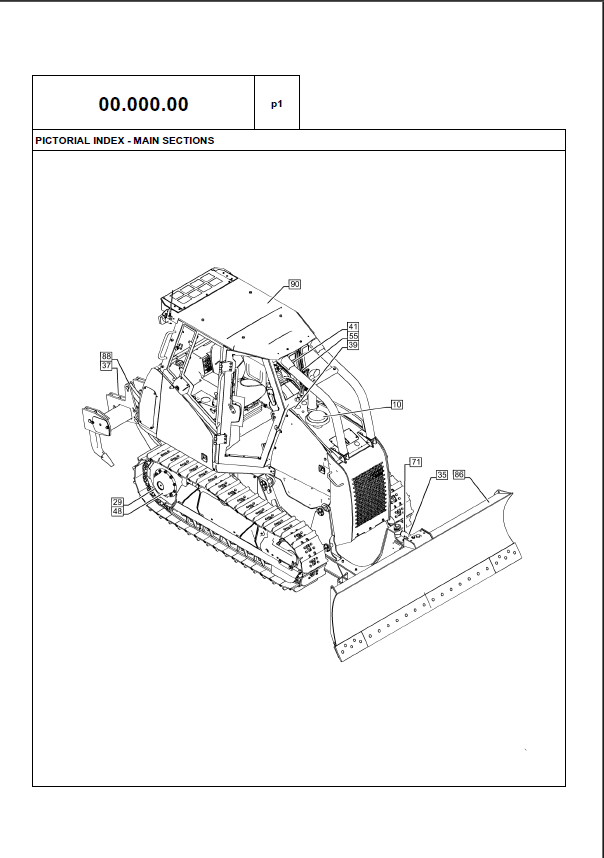 00.000.00

p1

PICTORIAL INDEX - MAIN SECTIONS

90

41
55
39

88
37

10

71

35

86

29
48