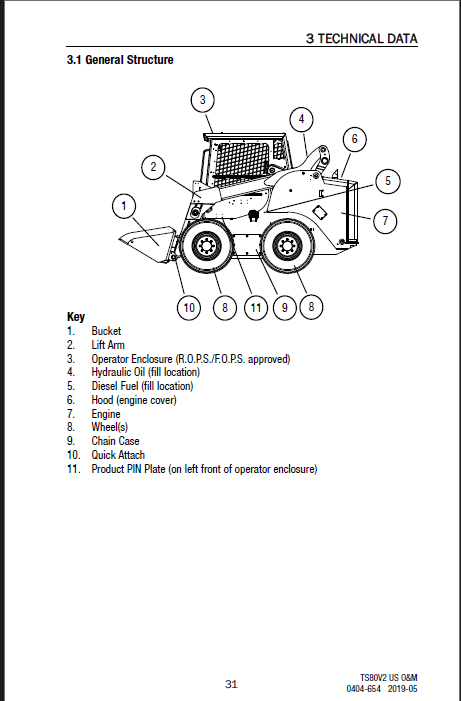 3 TECHNICAL DATA

3.1 General Structure

3
4
6
2
5
1
7
10
8
11
9
8

Key
1. Bucket
2. Lift Arm
3. Operator Enclosure (R.O.P.S./F.O.P.S. approved)
4. Hydraulic Oil (fill location)
5. Diesel Fuel (fill location)
6. Hood (engine cover)
7. Engine
8. Wheel(s)
9. Chain Case
10. Quick Attach
11. Product PIN Plate (on left front of operator enclosure)

31

TS80V2 US O&M
0404-654 2019-05