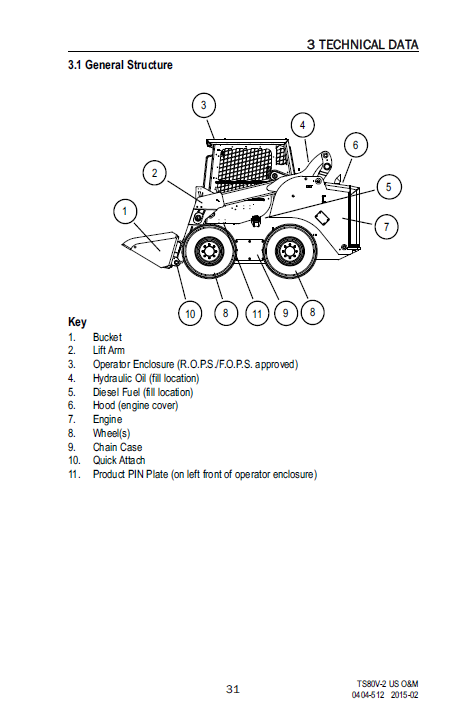 3 TECHNICAL DATA

3.1 General Structure

3
4
6
2
5
1
7
10
8
11
9
8

Key
1. Bucket
2. Lift Arm
3. Operator Enclosure (R.O.P.S./F.O.P.S. approved)
4. Hydraulic Oil (fill location)
5. Diesel Fuel (fill location)
6. Hood (engine cover)
7. Engine
8. Wheel(s)
9. Chain Case
10. Quick Attach
11. Product PIN Plate (on left front of operator enclosure)

31

TS80V-2 US O&M
0404-512 2015-02