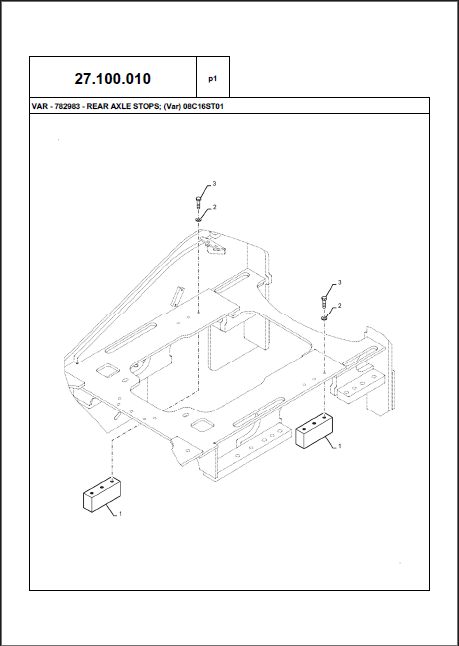 27.100.010

p1

VAR - 782983 - REAR AXLE STOPS; (Var) 08C16ST01

3
2
3
2
1
1