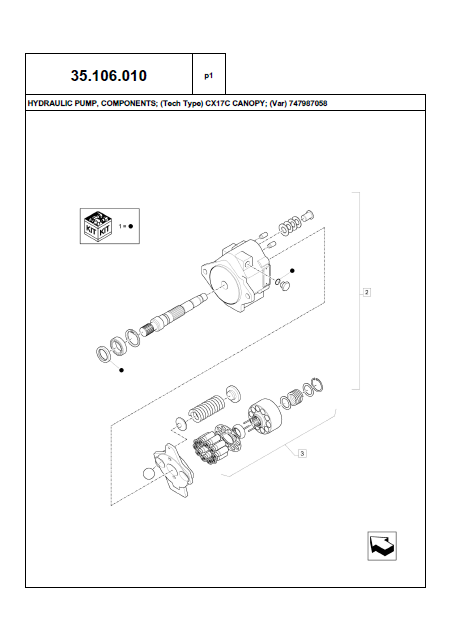 35.106.010

p1

HYDRAULIC PUMP, COMPONENTS; (Tech Type) CX17C CANOPY; (Var) 747987058

KIT KIT

1 = ●

2

3