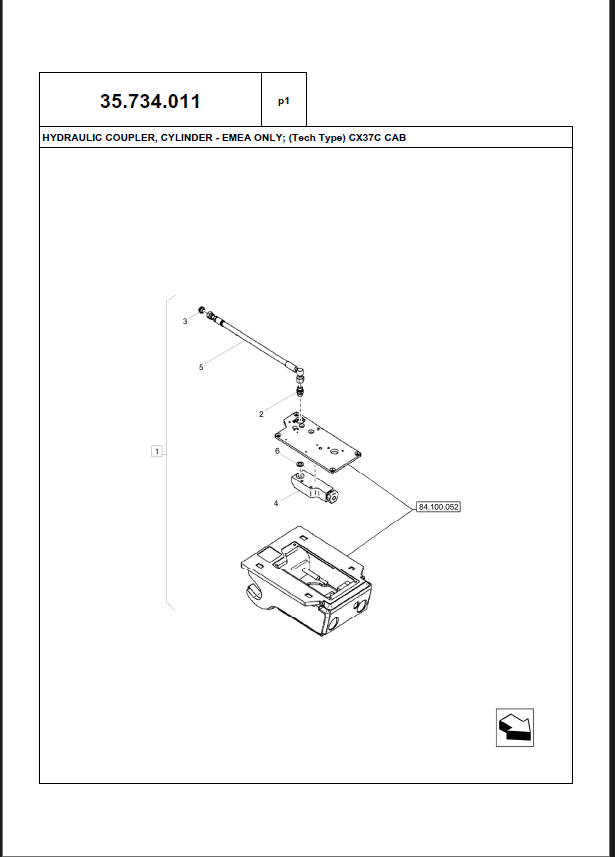 35.734.011

p1

HYDRAULIC COUPLER, CYLINDER - EMEA ONLY; (Tech Type) CX37C CAB

3

5

2

1

6

4

84.100.052