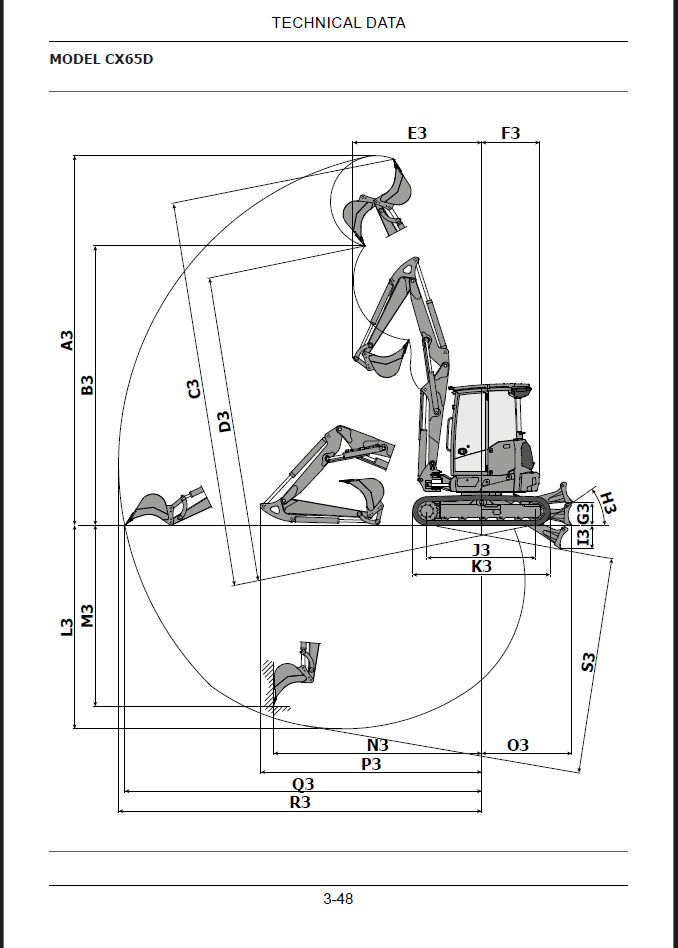 TECHNICAL DATA

MODEL CX65D

E3
F3
A3
B3
C3
D3
H3
G3
I3
J3
K3
L3
M3
S3
N3
O3
P3
Q3
R3

3-48