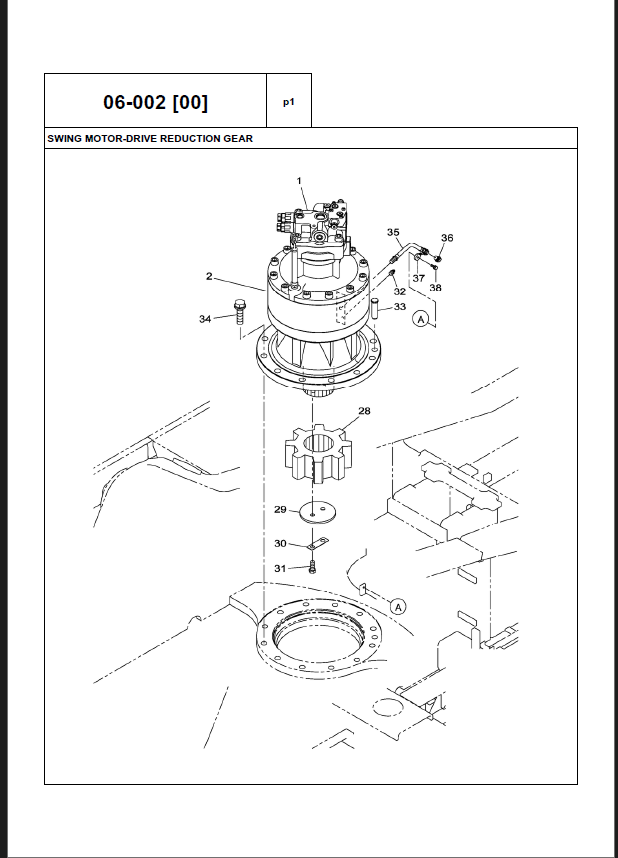 06-002 [00]

p1

SWING MOTOR-DRIVE REDUCTION GEAR

1
2
35
36
37
38
32
33
34
A
28
29
30
31
A