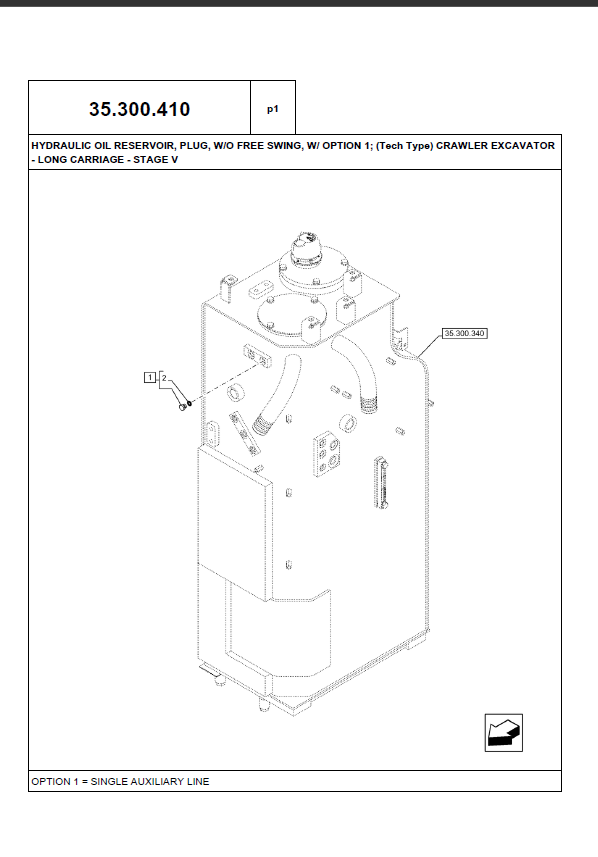 35.300.410

p1

HYDRAULIC OIL RESERVOIR, PLUG, W/O FREE SWING, W/ OPTION 1; (Tech Type) CRAWLER EXCAVATOR - LONG CARRIAGE - STAGE V

35.300.340

1

2

OPTION 1 = SINGLE AUXILIARY LINE