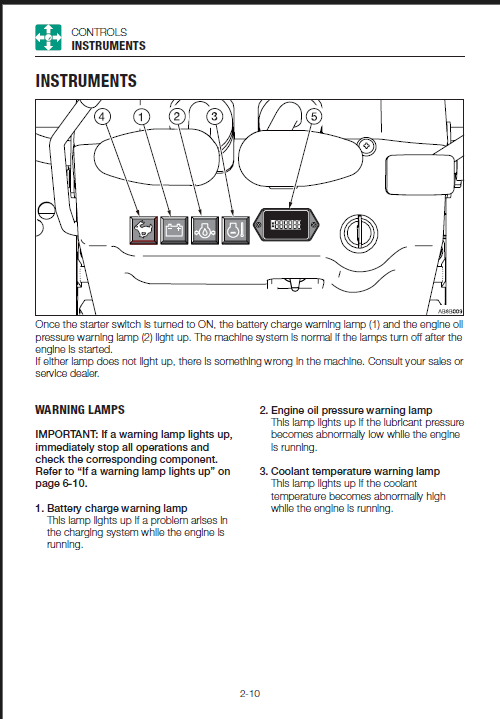 CONTROLS
INSTRUMENTS

INSTRUMENTS

4 1 2 3 5

AB4B009

Once the starter switch is turned to ON, the battery charge warning lamp (1) and the engine oil pressure warning lamp (2) light up. The machine system is normal if the lamps turn off after the engine is started.
If either lamp does not light up, there is something wrong in the machine. Consult your sales or service dealer.

WARNING LAMPS

IMPORTANT: If a warning lamp lights up, immediately stop all operations and check the corresponding component. Refer to "If a warning lamp lights up" on page 6-10.

1. Battery charge warning lamp
This lamp lights up if a problem arises in the charging system while the engine is running.

2. Engine oil pressure warning lamp
This lamp lights up if the lubricant pressure becomes abnormally low while the engine is running.

3. Coolant temperature warning lamp
This lamp lights up if the coolant temperature becomes abnormally high while the engine is running.

2-10