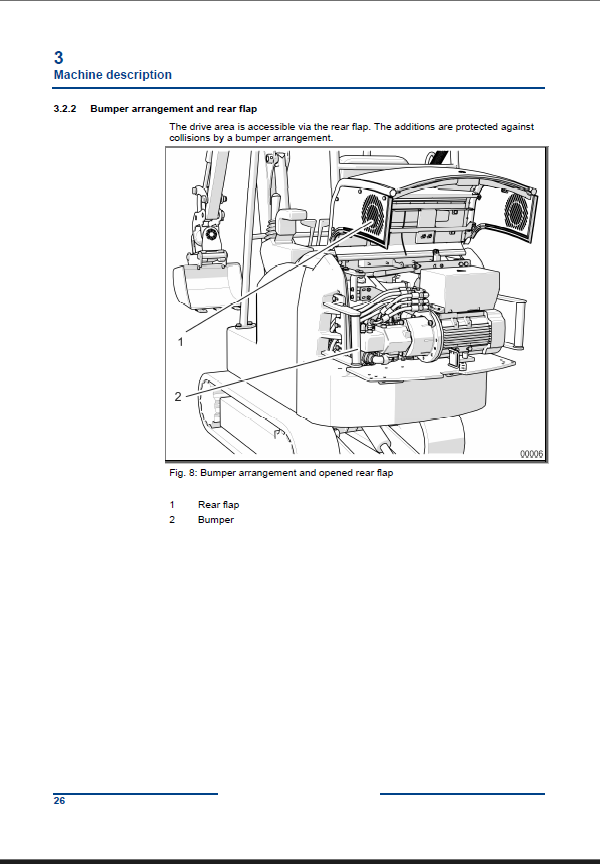 3
Machine description

3.2.2 Bumper arrangement and rear flap

The drive area is accessible via the rear flap. The additions are protected against collisions by a bumper arrangement.

1

2

00006

Fig. 8: Bumper arrangement and opened rear flap

1 Rear flap
2 Bumper

26