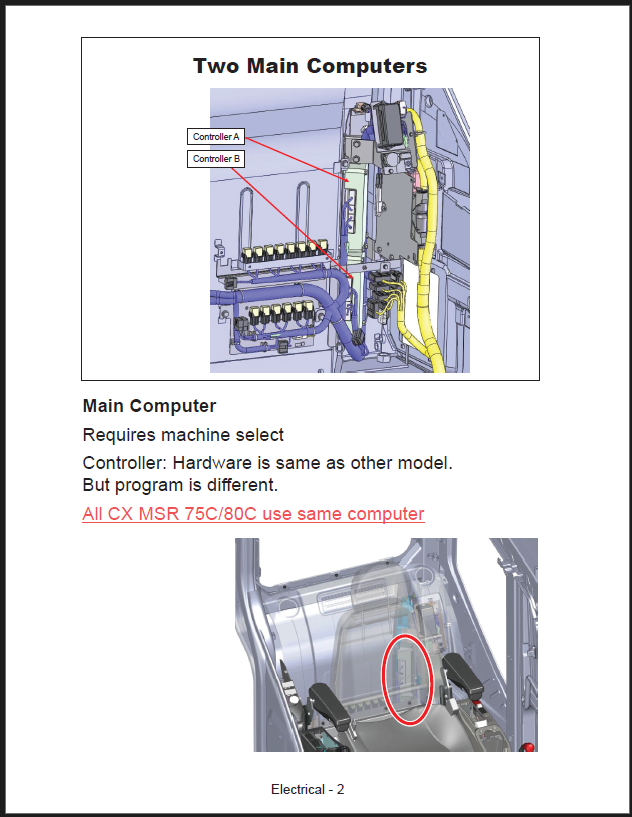 Two Main Computers

Controller A

Controller B

Main Computer

Requires machine select

Controller: Hardware is same as other model. But program is different.

All CX MSR 75C/80C use same computer

Electrical - 2