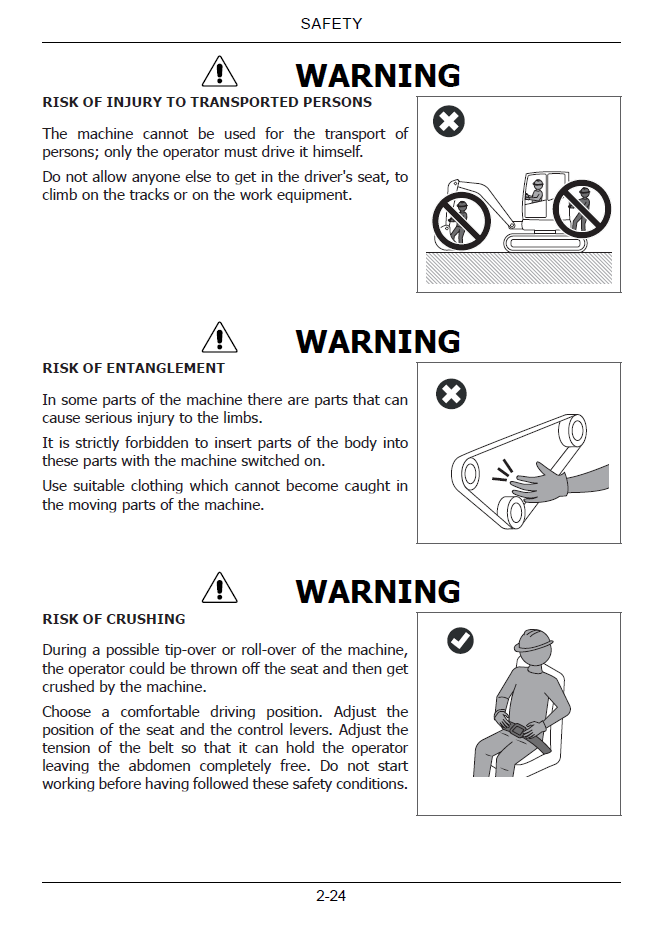 SAFETY

WARNING

RISK OF INJURY TO TRANSPORTED PERSONS

The machine cannot be used for the transport of persons; only the operator must drive it himself.

Do not allow anyone else to get in the driver's seat, to climb on the tracks or on the work equipment.

WARNING

RISK OF ENTANGLEMENT

In some parts of the machine there are parts that can cause serious injury to the limbs.

It is strictly forbidden to insert parts of the body into these parts with the machine switched on.

Use suitable clothing which cannot become caught in the moving parts of the machine.

WARNING

RISK OF CRUSHING

During a possible tip-over or roll-over of the machine, the operator could be thrown off the seat and then get crushed by the machine.

Choose a comfortable driving position. Adjust the position of the seat and the control levers. Adjust the tension of the belt so that it can hold the operator leaving the abdomen completely free. Do not start working before having followed these safety conditions.

2-24