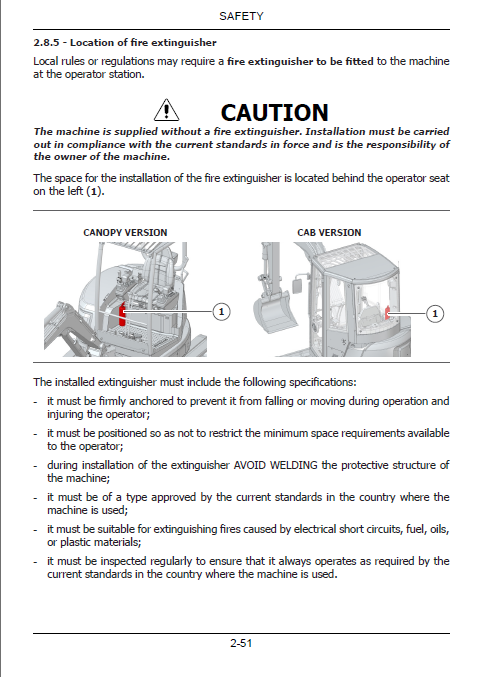 SAFETY

2.8.5 - Location of fire extinguisher

Local rules or regulations may require a fire extinguisher to be fitted to the machine at the operator station.

CAUTION

The machine is supplied without a fire extinguisher. Installation must be carried out in compliance with the current standards in force and is the responsibility of the owner of the machine.

The space for the installation of the fire extinguisher is located behind the operator seat on the left (1).

CANOPY VERSION

1

CAB VERSION

1

The installed extinguisher must include the following specifications:

- it must be firmly anchored to prevent it from falling or moving during operation and injuring the operator;
- it must be positioned so as not to restrict the minimum space requirements available to the operator;
- during installation of the extinguisher AVOID WELDING the protective structure of the machine;
- it must be of a type approved by the current standards in the country where the machine is used;
- it must be suitable for extinguishing fires caused by electrical short circuits, fuel, oils, or plastic materials;
- it must be inspected regularly to ensure that it always operates as required by the current standards in the country where the machine is used.

2-51