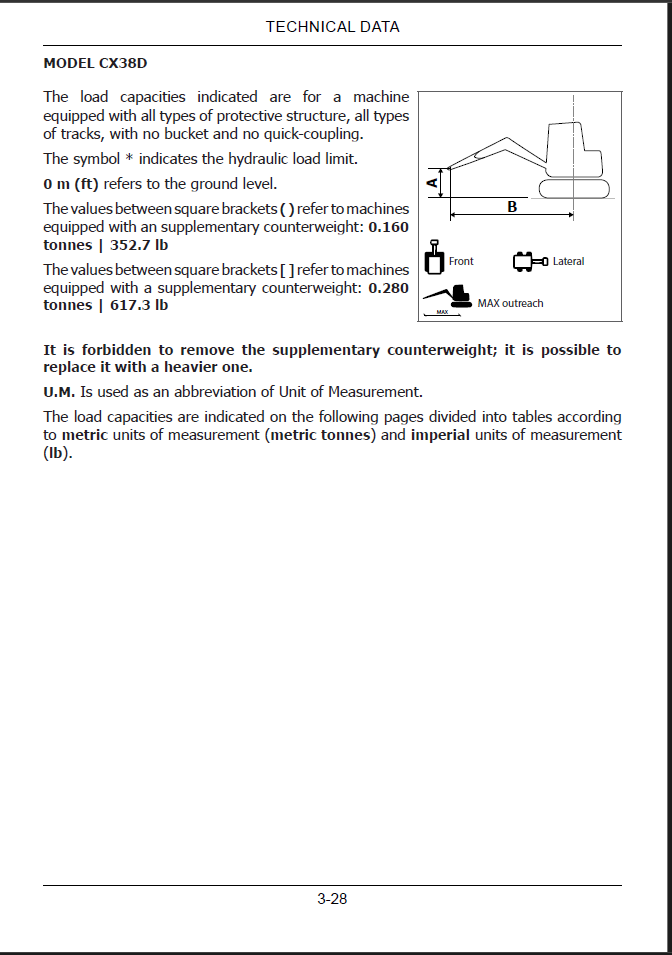 TECHNICAL DATA

MODEL CX38D

The load capacities indicated are for a machine equipped with all types of protective structure, all types of tracks, with no bucket and no quick-coupling.

The symbol * indicates the hydraulic load limit.

0 m (ft) refers to the ground level.

The values between square brackets ( ) refer to machines equipped with an supplementary counterweight: 0.160 tonnes | 352.7 lb

The values between square brackets [ ] refer to machines equipped with a supplementary counterweight: 0.280 tonnes | 617.3 lb

A

B

Front

Lateral

MAX

MAX outreach

It is forbidden to remove the supplementary counterweight; it is possible to replace it with a heavier one.

U.M. Is used as an abbreviation of Unit of Measurement.

The load capacities are indicated on the following pages divided into tables according to metric units of measurement (metric tonnes) and imperial units of measurement (lb).

3-28