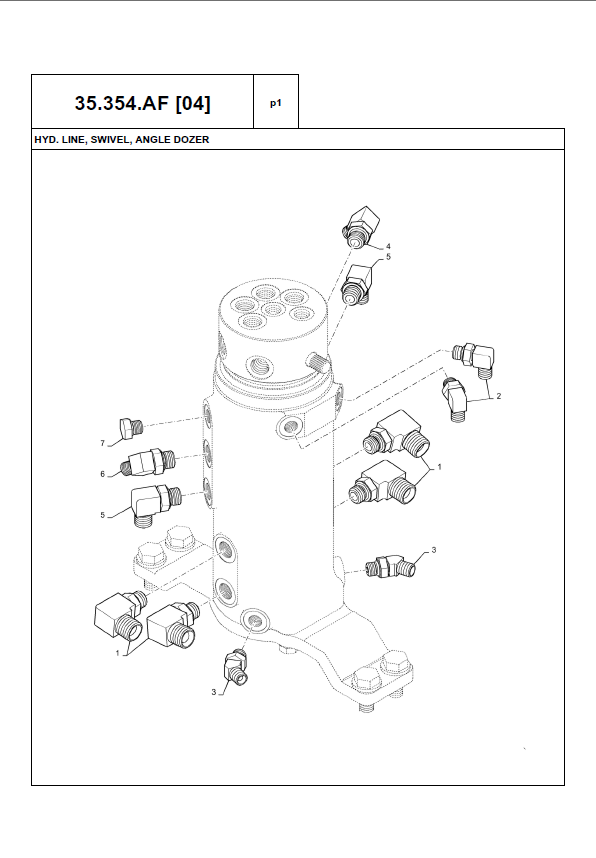 35.354.AF [04]

p1

HYD. LINE, SWIVEL, ANGLE DOZER

4
5
2
7
6
5
1
3
1
3