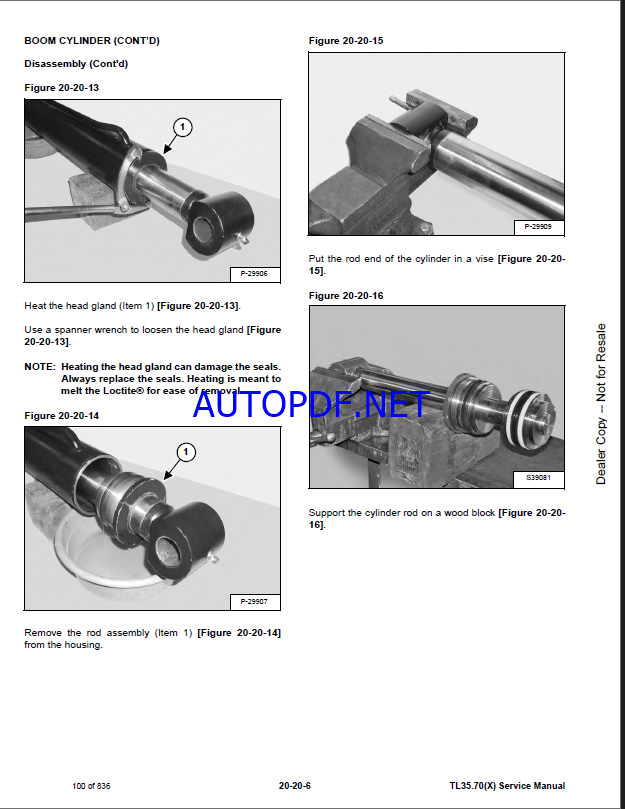 BOOM CYLINDER (CONT'D)

Disassembly (Cont'd)

Figure 20-20-13

1

P-29906

Heat the head gland (Item 1) [Figure 20-20-13].

Use a spanner wrench to loosen the head gland [Figure 20-20-13].

NOTE: Heating the head gland can damage the seals. Always replace the seals. Heating is meant to melt the Loctite® for ease of removal.

Figure 20-20-14

1

P-29907

Remove the rod assembly (Item 1) [Figure 20-20-14] from the housing.

Figure 20-20-15

P-29909

Put the rod end of the cylinder in a vise [Figure 20-20-15].

Figure 20-20-16

S39081

Support the cylinder rod on a wood block [Figure 20-20-16].

AUTOPDF.NET

Dealer Copy -- Not for Resale

100 of 836

20-20-6

TL35.70(X) Service Manual