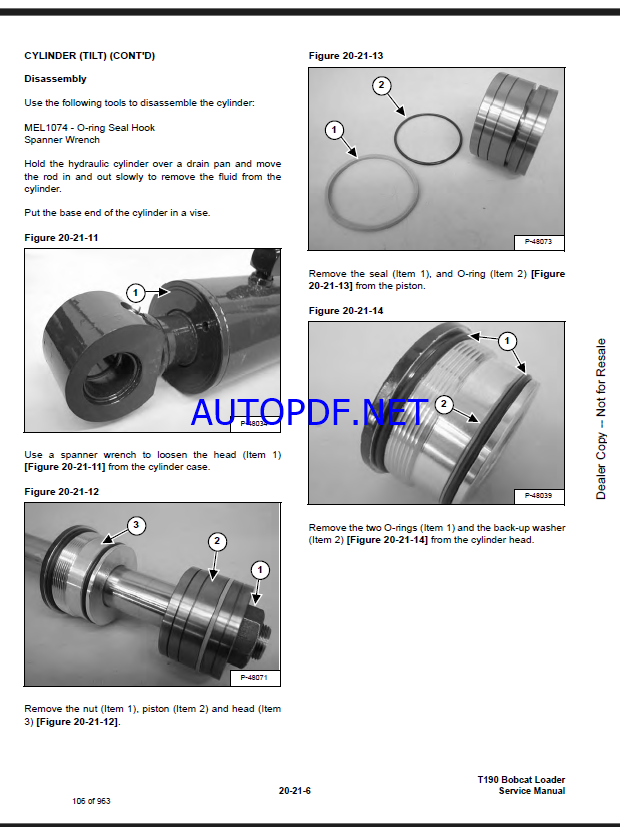 CYLINDER (TILT) (CONT'D)

Disassembly

Use the following tools to disassemble the cylinder:

MEL1074 - O-ring Seal Hook
Spanner Wrench

Hold the hydraulic cylinder over a drain pan and move the rod in and out slowly to remove the fluid from the cylinder.

Put the base end of the cylinder in a vise.

Figure 20-21-11

1

P-48034

AUTOPDF.NET

Use a spanner wrench to loosen the head (Item 1) [Figure 20-21-11] from the cylinder case.

Figure 20-21-12

3
2
1

P-48071

Remove the nut (Item 1), piston (Item 2) and head (Item 3) [Figure 20-21-12].

Figure 20-21-13

2
1

P-48073

Remove the seal (Item 1), and O-ring (Item 2) [Figure 20-21-13] from the piston.

Figure 20-21-14

1
2

P-48039

Remove the two O-rings (Item 1) and the back-up washer (Item 2) [Figure 20-21-14] from the cylinder head.

Dealer Copy -- Not for Resale

106 of 963

20-21-6

T190 Bobcat Loader
Service Manual