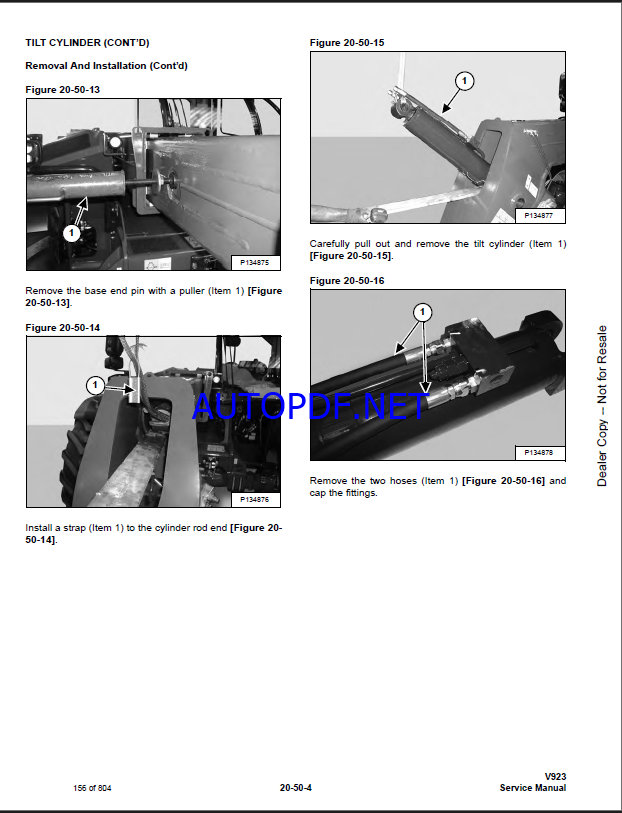 TILT CYLINDER (CONT'D)

Removal And Installation (Cont'd)

Figure 20-50-13

1

P134875

Remove the base end pin with a puller (Item 1) [Figure 20-50-13].

Figure 20-50-14

1

P134876

Install a strap (Item 1) to the cylinder rod end [Figure 20-50-14].

Figure 20-50-15

1

P134877

Carefully pull out and remove the tilt cylinder (Item 1) [Figure 20-50-15].

Figure 20-50-16

1

P134878

Remove the two hoses (Item 1) [Figure 20-50-16] and cap the fittings.

AUTOPDF.NET

Dealer Copy -- Not for Resale

156 of 804

20-50-4

V923
Service Manual