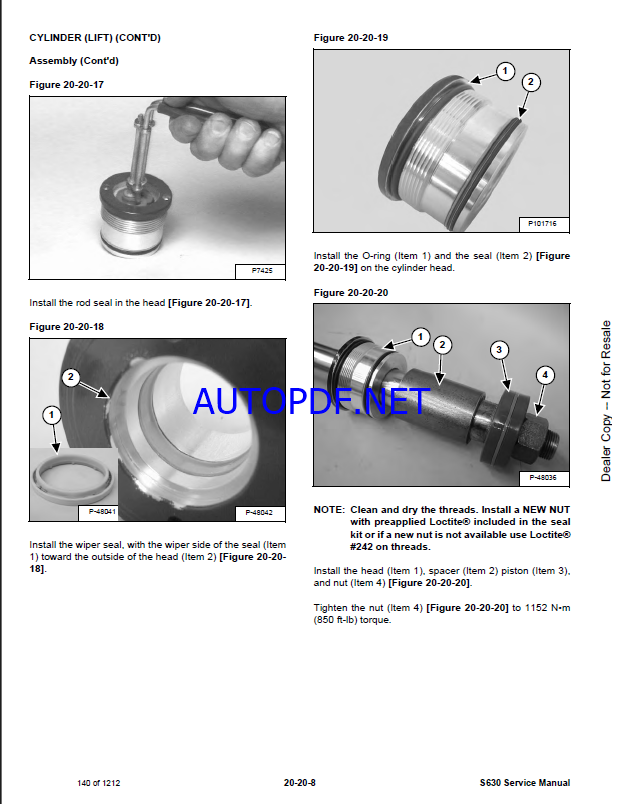 CYLINDER (LIFT) (CONT'D)

Assembly (Cont'd)

Figure 20-20-17

P7425

Install the rod seal in the head [Figure 20-20-17].

Figure 20-20-18

2

1

P-48041

P-48042

Install the wiper seal, with the wiper side of the seal (Item 1) toward the outside of the head (Item 2) [Figure 20-20-18].

Figure 20-20-19

1

2

P101716

Install the O-ring (Item 1) and the seal (Item 2) [Figure 20-20-19] on the cylinder head.

Figure 20-20-20

1

2

3

4

P-48036

NOTE: Clean and dry the threads. Install a NEW NUT with preapplied Loctite® included in the seal kit or if a new nut is not available use Loctite® #242 on threads.

Install the head (Item 1), spacer (Item 2) piston (Item 3), and nut (Item 4) [Figure 20-20-20].

Tighten the nut (Item 4) [Figure 20-20-20] to 1152 N•m (850 ft-lb) torque.

AUTOPDF.NET

Dealer Copy -- Not for Resale

140 of 1212

20-20-8

S630 Service Manual